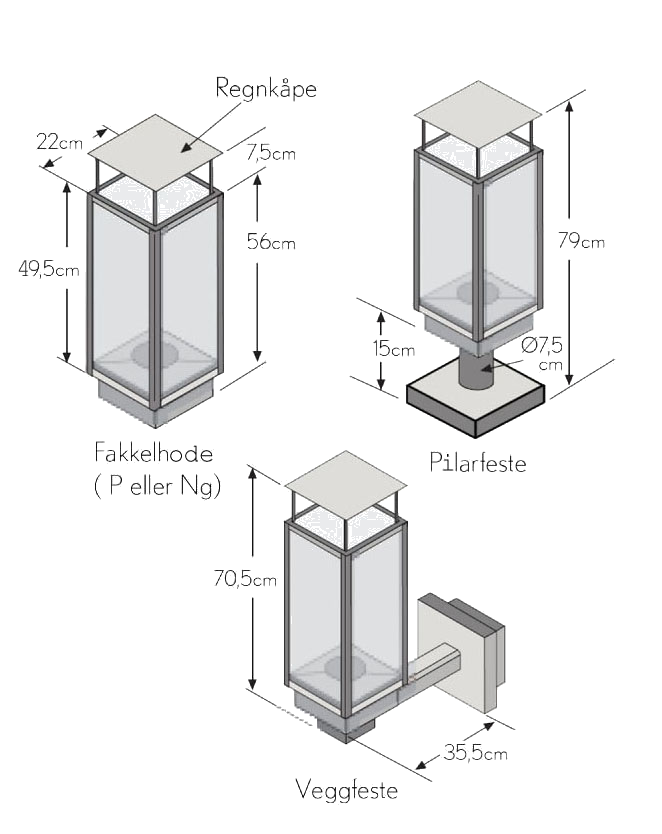 Regnkåpe

22cm

7,5cm

49,5cm

56cm

Fakkelhode
( P eller Ng)

79cm

15cm

Ø7,5 cm

Pilarfeste

70,5cm

35,5cm

Veggfeste